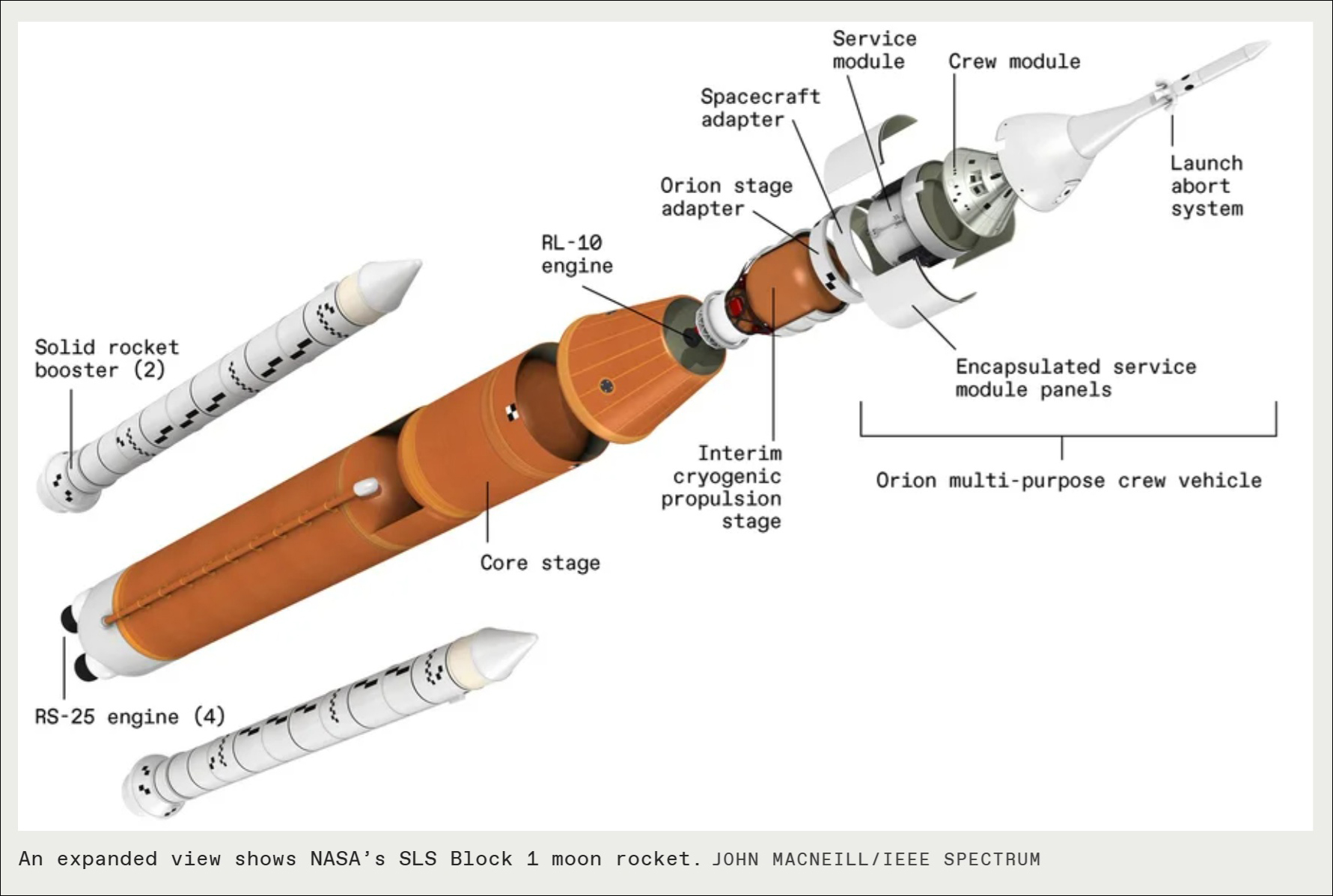 Service module

Crew module

Spacecraft adapter

Launch abort system

Orion stage adapter

RL-10 engine

Solid rocket booster (2)

Encapsulated service module panels

Interim cryogenic propulsion stage

Orion multi-purpose crew vehicle

Core stage

RS-25 engine (4)

An expanded view shows NASA's SLS Block 1 moon rocket. JOHN MACNEILL/IEEE SPECTRUM