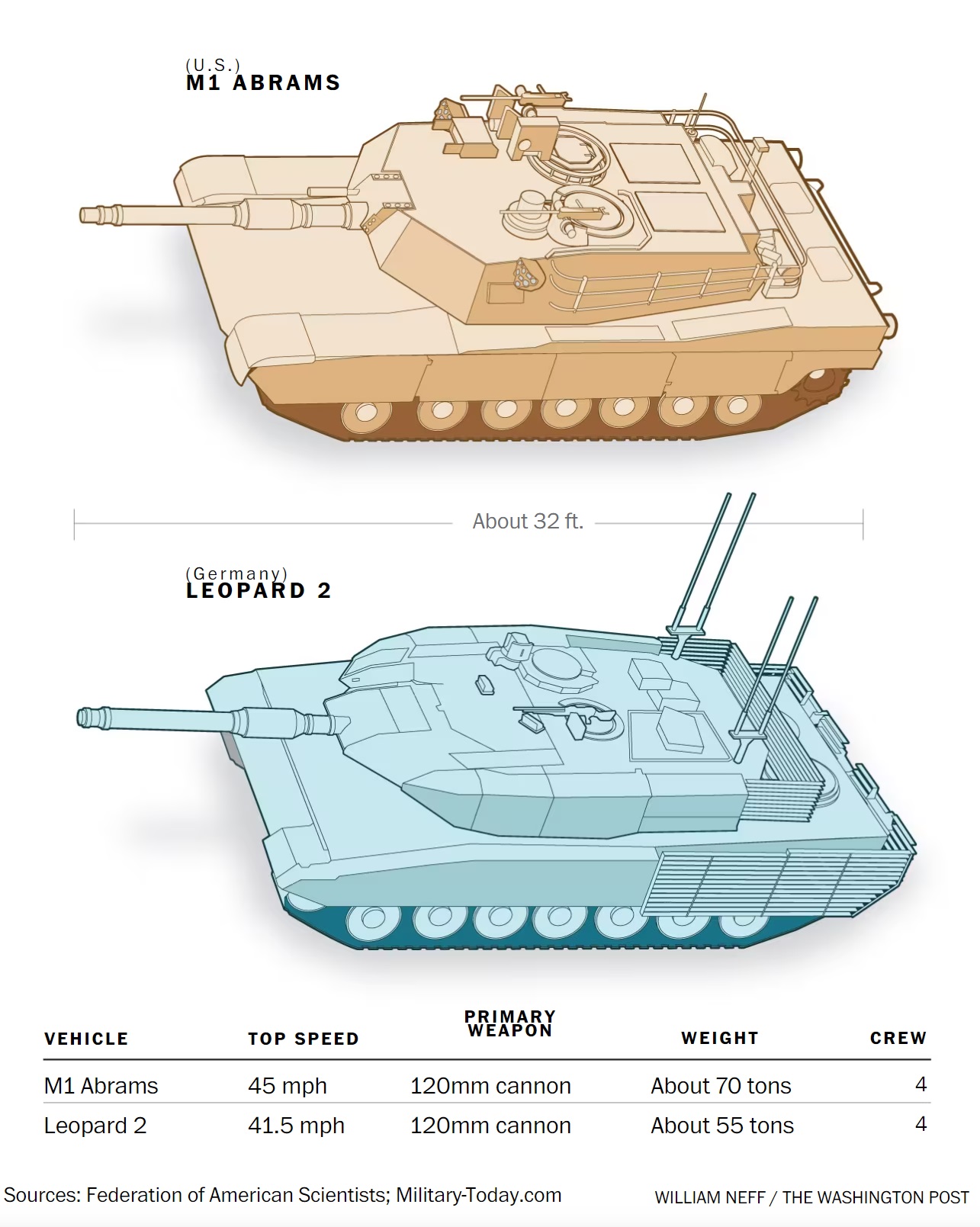 (U.S.)
M1 ABRAMS

About 32 ft.

(Germany)
LEOPARD 2

| VEHICLE | TOP SPEED | PRIMARY WEAPON | WEIGHT | CREW |
|---|---|---|---|---|
| M1 Abrams | 45 mph | 120mm cannon | About 70 tons | 4 |
| Leopard 2 | 41.5 mph | 120mm cannon | About 55 tons | 4 |

Sources: Federation of American Scientists; Military-Today.com

WILLIAM NEFF / THE WASHINGTON POST