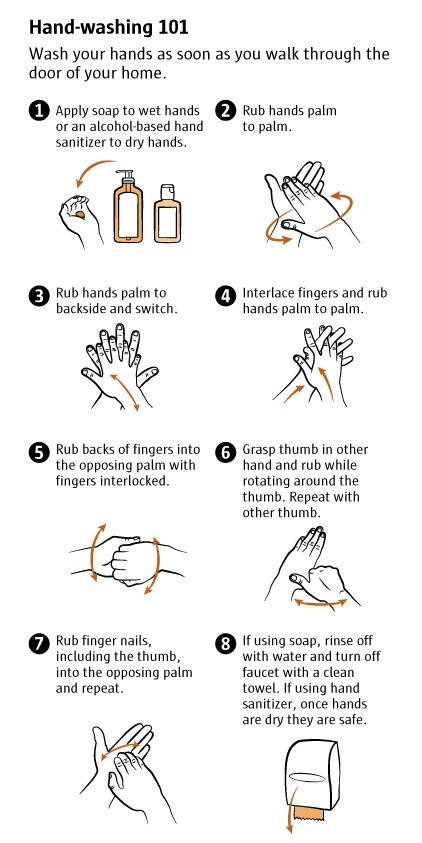 Hand-washing 101

Wash your hands as soon as you walk through the door of your home.

1 Apply soap to wet hands or an alcohol-based hand sanitizer to dry hands.

2 Rub hands palm to palm.

3 Rub hands palm to backside and switch.

4 Interlace fingers and rub hands palm to palm.

5 Rub backs of fingers into the opposing palm with fingers interlocked.

6 Grasp thumb in other hand and rub while rotating around the thumb. Repeat with other thumb.

7 Rub finger nails, including the thumb, into the opposing palm and repeat.

8 If using soap, rinse off with water and turn off faucet with a clean towel. If using hand sanitizer, once hands are dry they are safe.