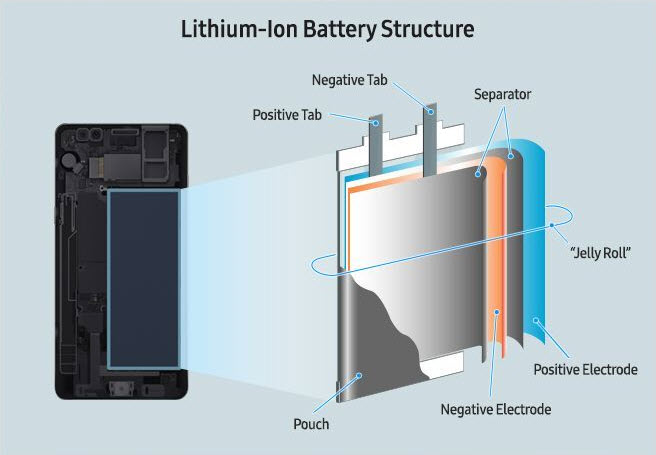 Lithium-Ion Battery Structure

Negative Tab

Positive Tab

Separator

"Jelly Roll"

Positive Electrode

Negative Electrode

Pouch