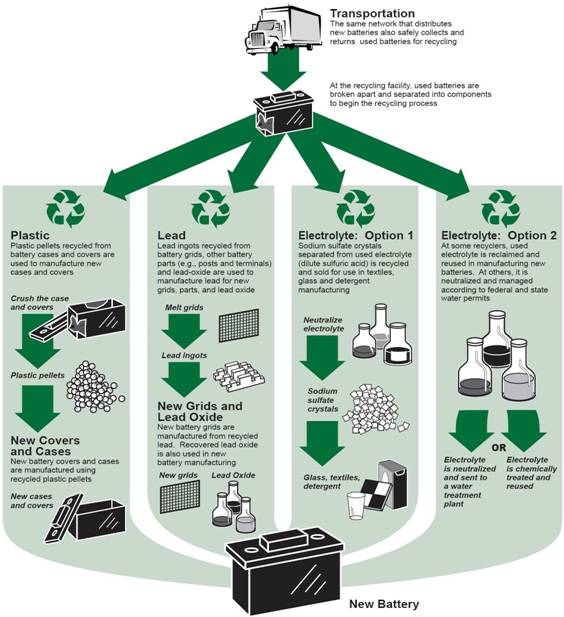 Transportation
The same network that distributes new batteries also safely collects and returns used batteries for recycling

At the recycling facility, used batteries are broken apart and separated into components to begin the recycling process

Plastic
Plastic pellets recycled from battery cases and covers are used to manufacture new cases and covers

Crush the case and covers

Plastic pellets

New Covers and Cases
New battery covers and cases are manufactured using recycled plastic pellets

New cases and covers

Lead
Lead ingots recycled from battery grids, other battery parts (e.g., posts and terminals) and lead-oxide are used to manufacture lead for new grids, parts, and lead oxide

Melt grids

Lead ingots

New Grids and Lead Oxide
New battery grids are manufactured from recycled lead. Recovered lead oxide is also used in new battery manufacturing

New grids

Lead Oxide

Electrolyte: Option 1
Sodium sulfate crystals separated from used electrolyte (dilute sulfuric acid) is recycled and sold for use in textiles, glass and detergent manufacturing

Neutralize electrolyte

Sodium sulfate crystals

Glass, textiles, detergent

Electrolyte: Option 2
At some recyclers, used electrolyte is reclaimed and reused in manufacturing new batteries. At others, it is neutralized and managed according to federal and state water permits

Electrolyte is neutralized and sent to a water treatment plant

OR

Electrolyte is chemically treated and reused

New Battery