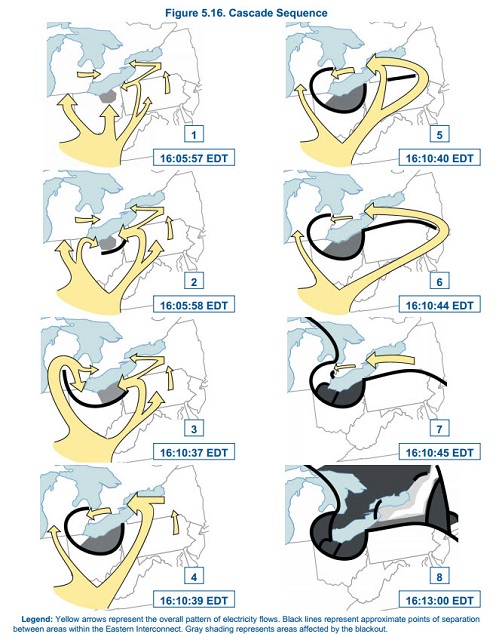 Figure 5.16. Cascade Sequence

1
16:05:57 EDT

2
16:05:58 EDT

3
16:10:37 EDT

4
16:10:39 EDT

5
16:10:40 EDT

6
16:10:44 EDT

7
16:10:45 EDT

8
16:13:00 EDT

Legend: Yellow arrows represent the overall pattern of electricity flows. Black lines represent approximate points of separation between areas within the Eastern Interconnect. Gray shading represents areas affected by the blackout.