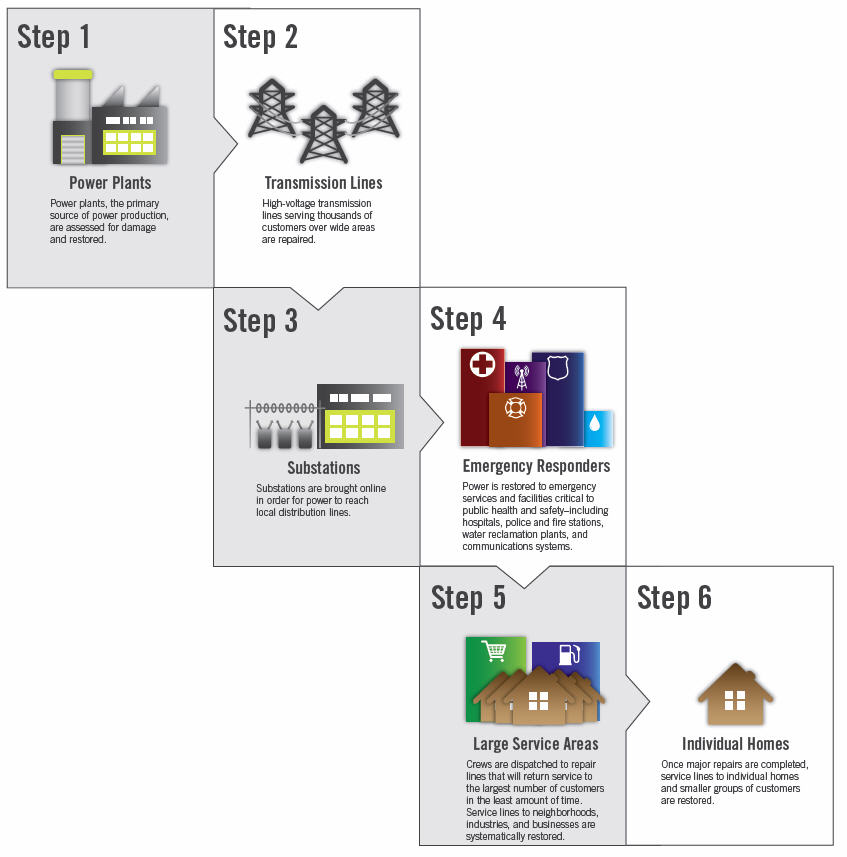 Step 1

Power Plants

Power plants, the primary source of power production, are assessed for damage and restored.

Step 2

Transmission Lines

High-voltage transmission lines serving thousands of customers over wide areas are repaired.

Step 3

Substations

Substations are brought online in order for power to reach local distribution lines.

Step 4

Emergency Responders

Power is restored to emergency services and facilities critical to public health and safety–including hospitals, police and fire stations, water reclamation plants, and communications systems.

Step 5

Large Service Areas

Crews are dispatched to repair lines that will return service to the largest number of customers in the least amount of time. Service lines to neighborhoods, industries, and businesses are systematically restored.

Step 6

Individual Homes

Once major repairs are completed, service lines to individual homes and smaller groups of customers are restored.