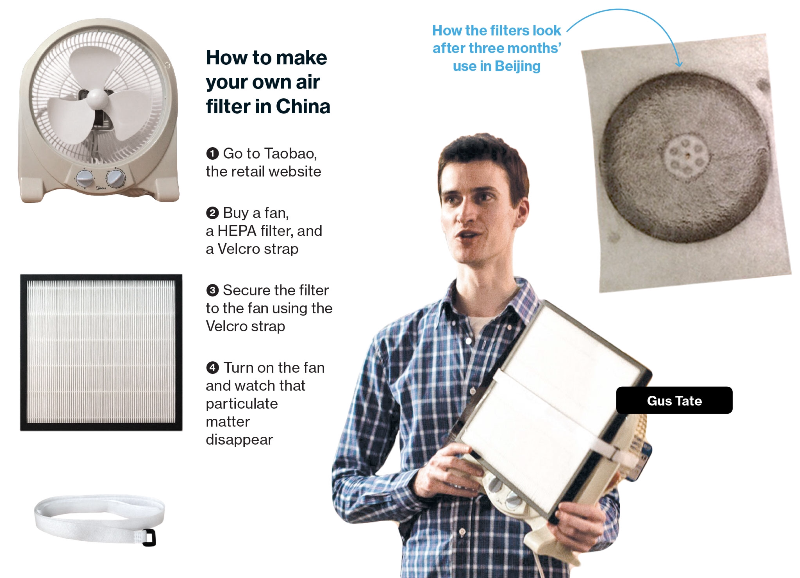 How to make your own air filter in China

❶ Go to Taobao, the retail website

❷ Buy a fan, a HEPA filter, and a Velcro strap

❸ Secure the filter to the fan using the Velcro strap

❹ Turn on the fan and watch that particulate matter disappear

How the filters look after three months' use in Beijing

Gus Tate